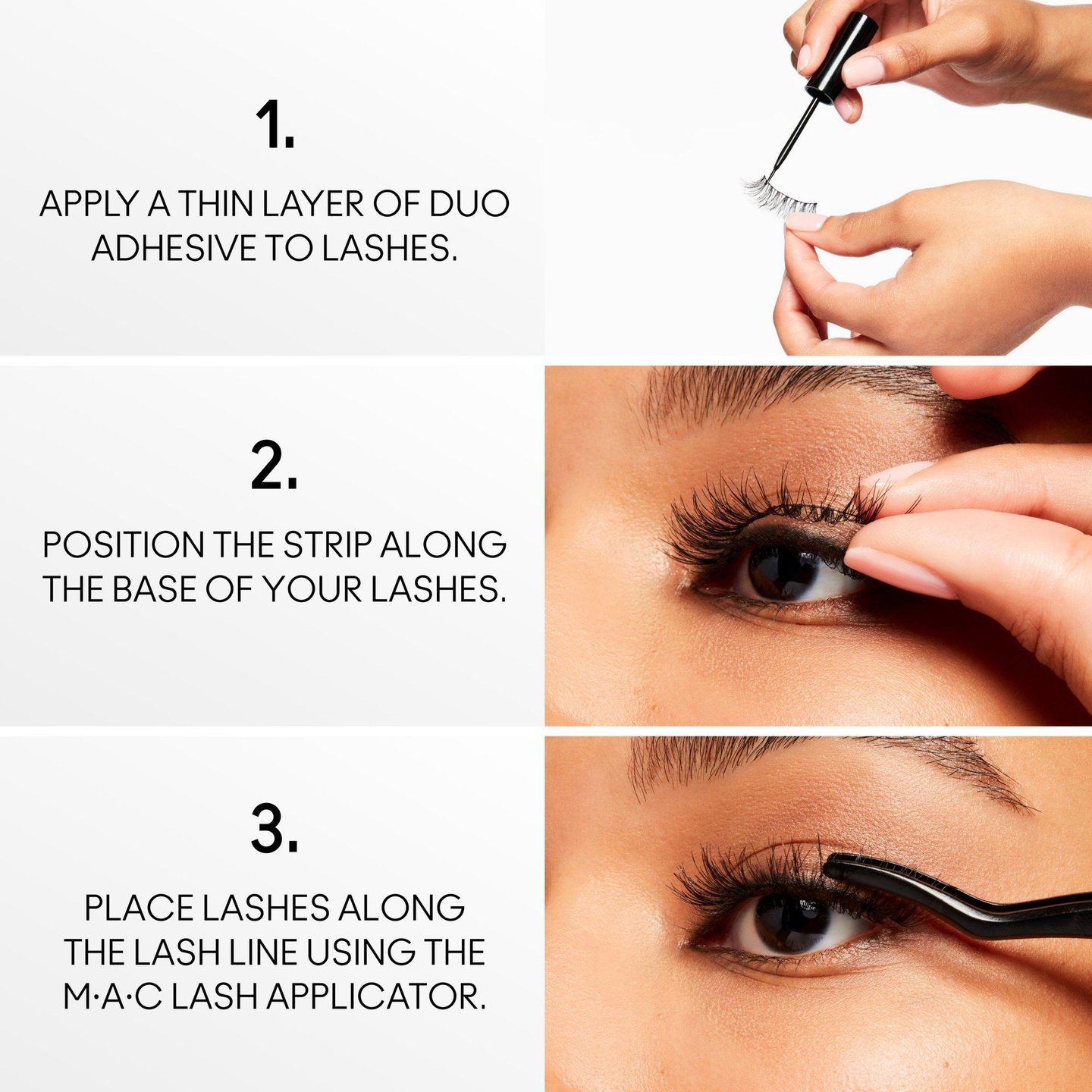 1.

APPLY A THIN LAYER OF DUO ADHESIVE TO LASHES.

2.

POSITION THE STRIP ALONG THE BASE OF YOUR LASHES.

3.

PLACE LASHES ALONG THE LASH LINE USING THE M·A·C LASH APPLICATOR.