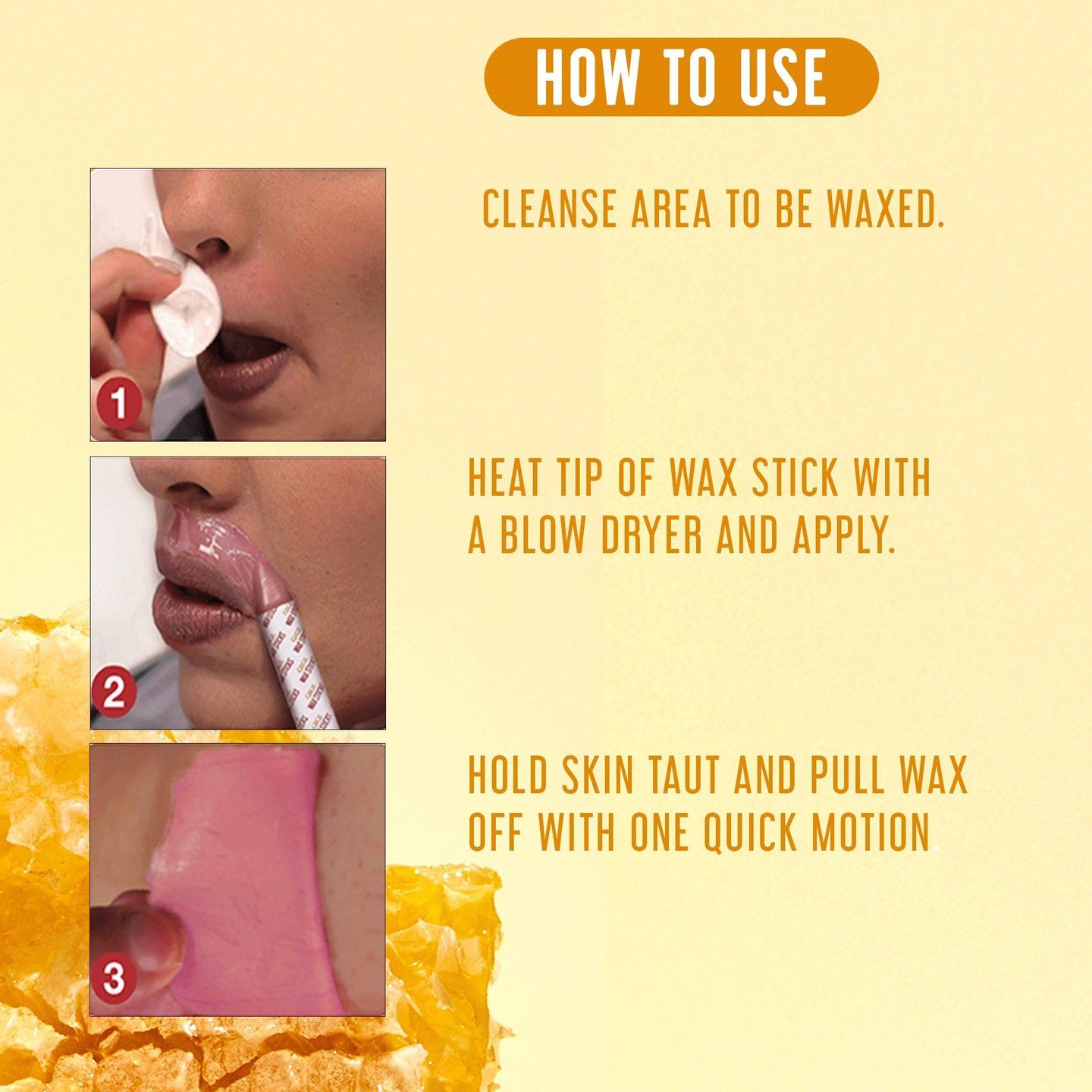 HOW TO USE

1

CLEANSE AREA TO BE WAXED.

2

HEAT TIP OF WAX STICK WITH A BLOW DRYER AND APPLY.

3

HOLD SKIN TAUT AND PULL WAX OFF WITH ONE QUICK MOTION.