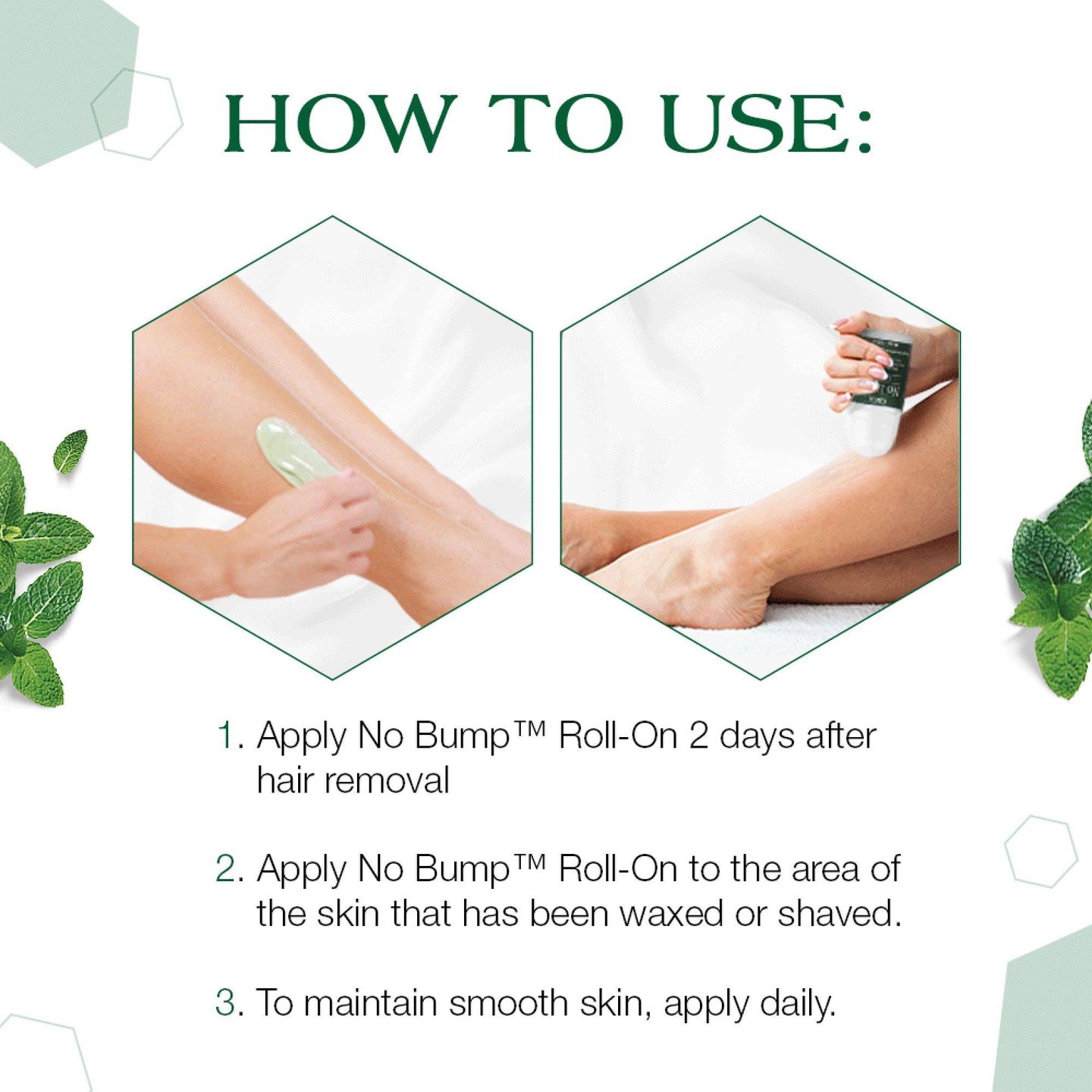 HOW TO USE:

1. Apply No Bump™ Roll-On 2 days after hair removal

2. Apply No Bump™ Roll-On to the area of the skin that has been waxed or shaved.

3. To maintain smooth skin, apply daily.